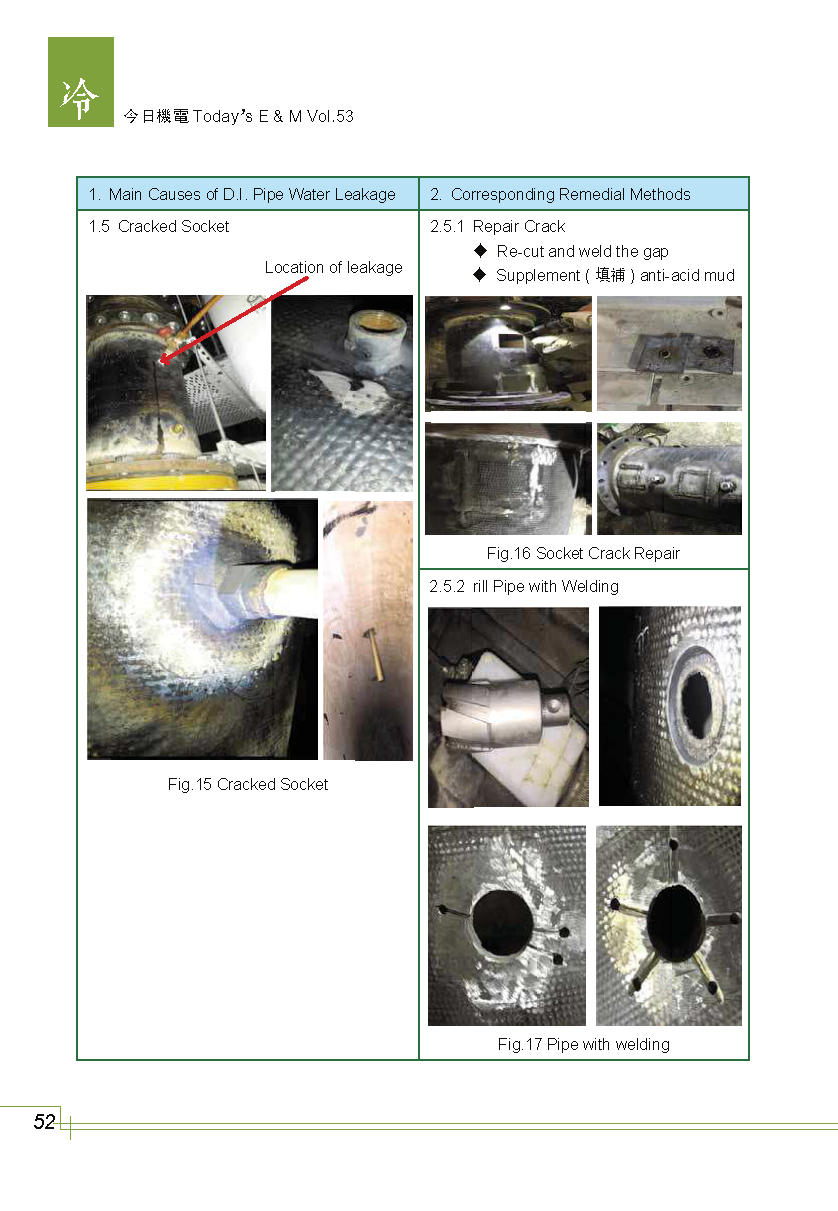 冷

今日機電 Today's E & M Vol.53

| 1. Main Causes of D.I. Pipe Water Leakage | 2. Corresponding Remedial Methods |
|---|---|
| 1.5 Cracked Socket<br>Location of leakage<br>Fig.15 Cracked Socket | 2.5.1 Repair Crack<br>◆ Re-cut and weld the gap<br>◆ Supplement ( 填補 ) anti-acid mud<br>Fig.16 Socket Crack Repair |
| | 2.5.2 rill Pipe with Welding<br>Fig.17 Pipe with welding |

52